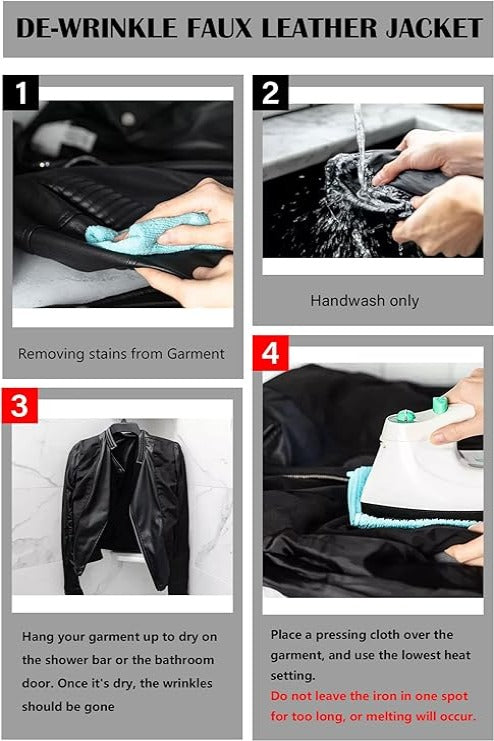 DE-WRINKLE FAUX LEATHER JACKET

1

Removing stains from Garment

2

Handwash only

3

Hang your garment up to dry on the shower bar or the bathroom door. Once it's dry, the wrinkles should be gone

4

Place a pressing cloth over the garment, and use the lowest heat setting.
Do not leave the iron in one spot for too long, or melting will occur.